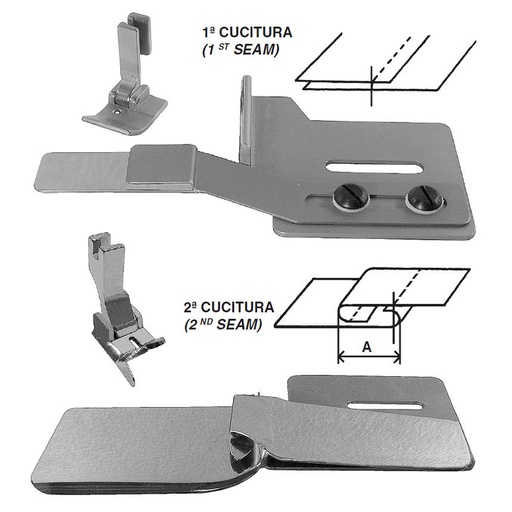 1ª CUCITURA
(1 ST SEAM)

2ª CUCITURA
(2 ND SEAM)

A